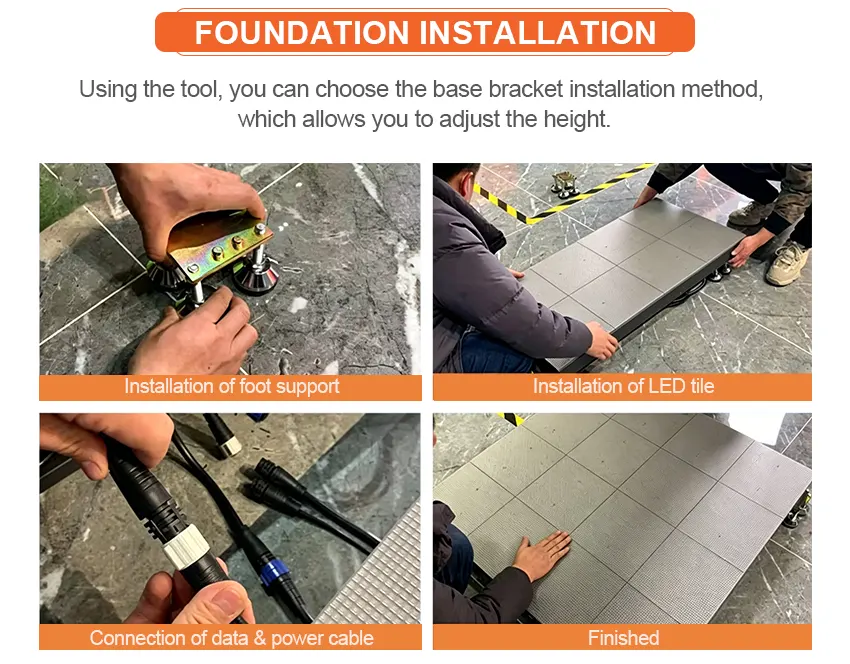 FOUNDATION INSTALLATION

Using the tool, you can choose the base bracket installation method, which allows you to adjust the height.

Installation of foot support

Installation of LED tile

Connection of data & power cable

Finished