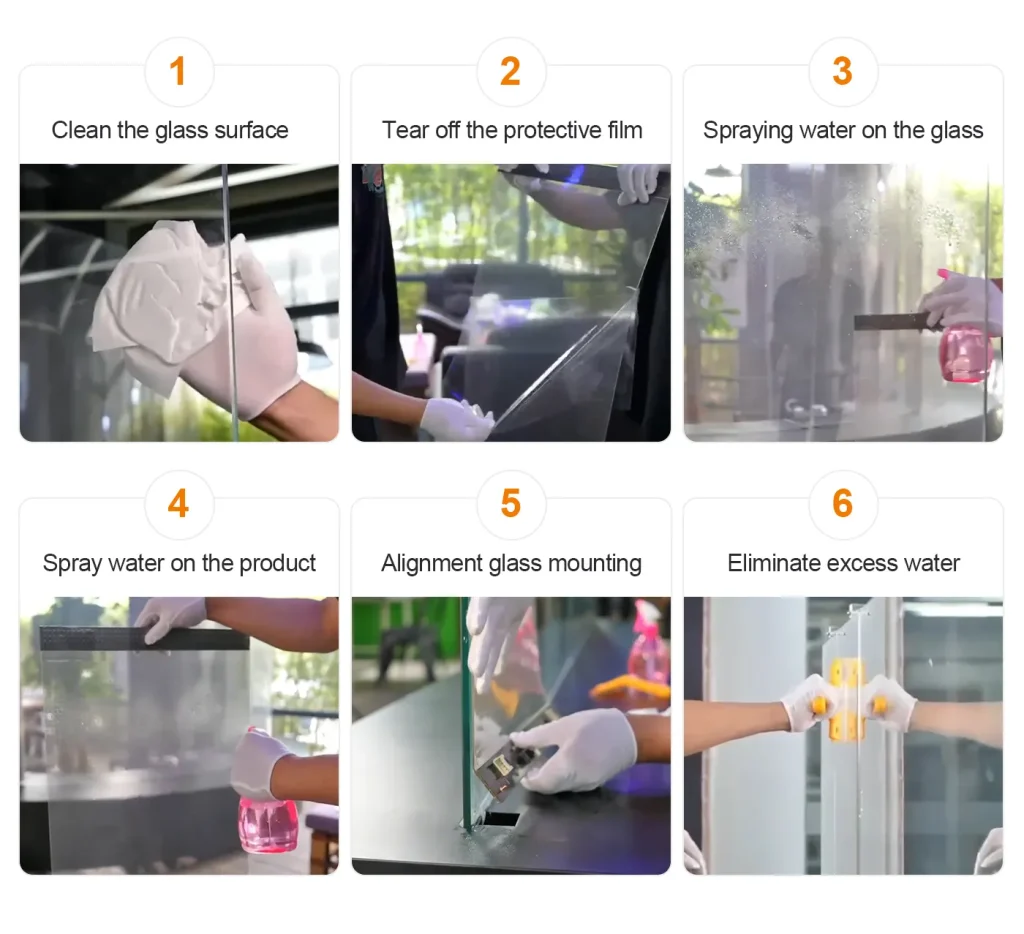 1

Clean the glass surface

2

Tear off the protective film

3

Spraying water on the glass

4

Spray water on the product

5

Alignment glass mounting

6

Eliminate excess water